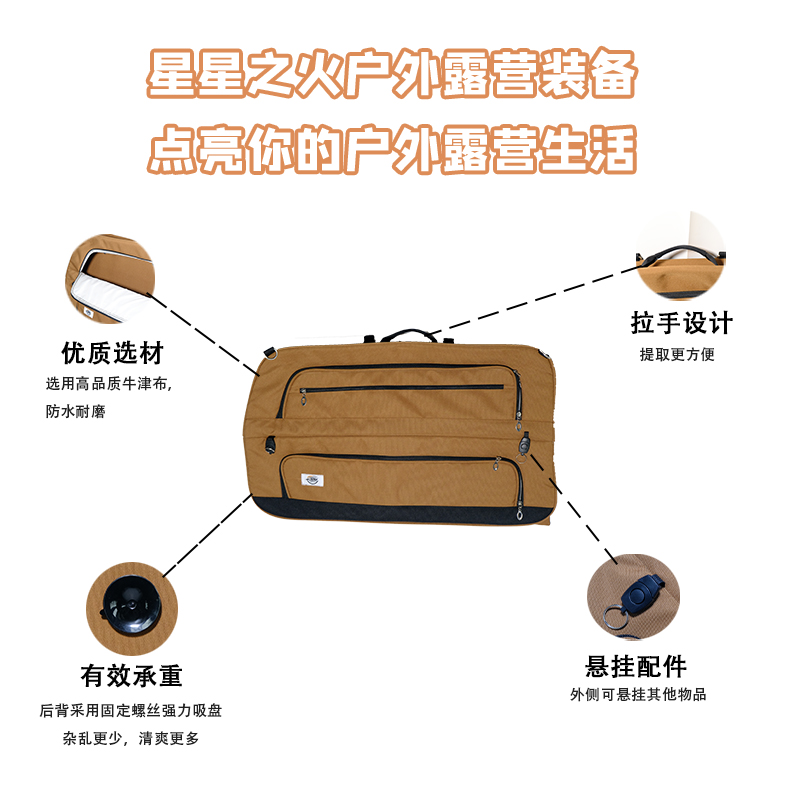 星星之火户外露营装备
点亮你的户外露营生活

优质选材
选用高品质牛津布，
防水耐磨

拉手设计
提取更方便

有效承重
后背采用固定螺丝强力吸盘
杂乱更少，清爽更多

悬挂配件
外侧可悬挂其他物品