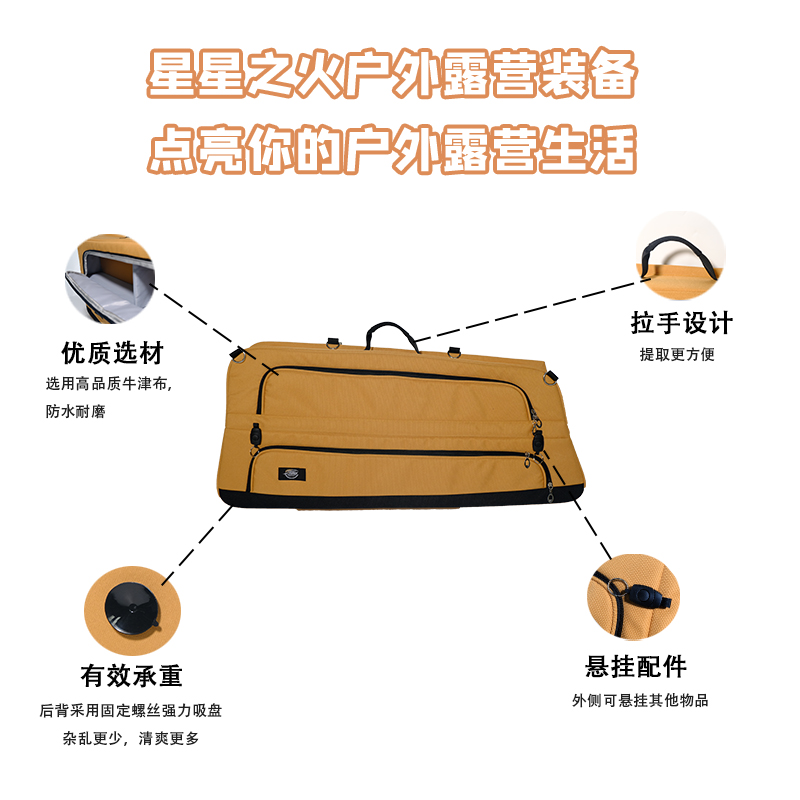 星星之火户外露营装备
点亮你的户外露营生活

优质选材
选用高品质牛津布，
防水耐磨

拉手设计
提取更方便

有效承重
后背采用固定螺丝强力吸盘
杂乱更少，清爽更多

悬挂配件
外侧可悬挂其他物品