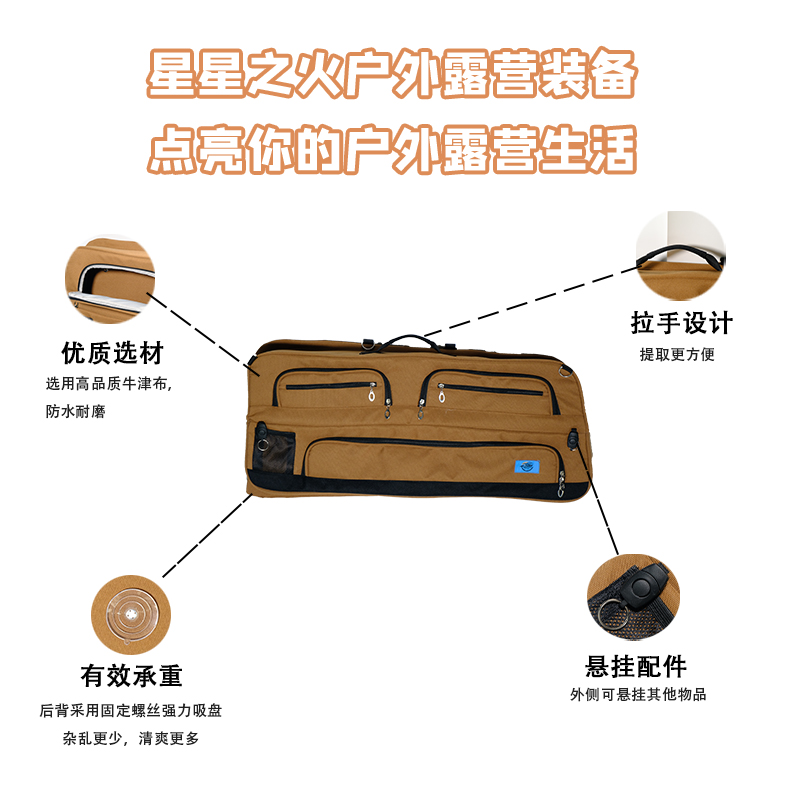 星星之火户外露营装备
点亮你的户外露营生活

优质选材
选用高品质牛津布，
防水耐磨

拉手设计
提取更方便

有效承重
后背采用固定螺丝强力吸盘
杂乱更少，清爽更多

悬挂配件
外侧可悬挂其他物品