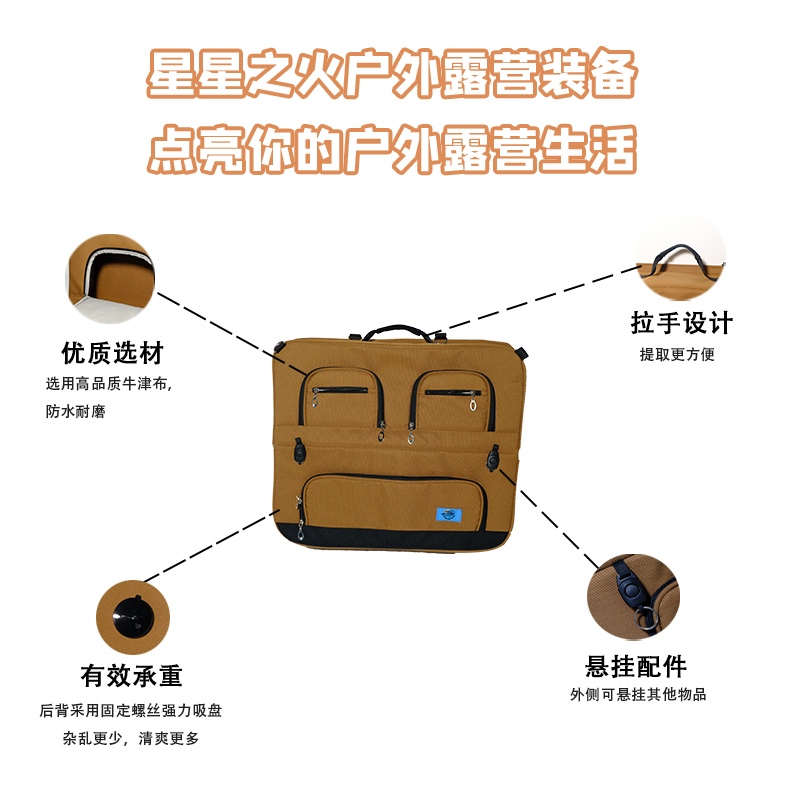 星星之火户外露营装备
点亮你的户外露营生活

优质选材
选用高品质牛津布，
防水耐磨

拉手设计
提取更方便

有效承重
后背采用固定螺丝强力吸盘
杂乱更少，清爽更多

悬挂配件
外侧可悬挂其他物品