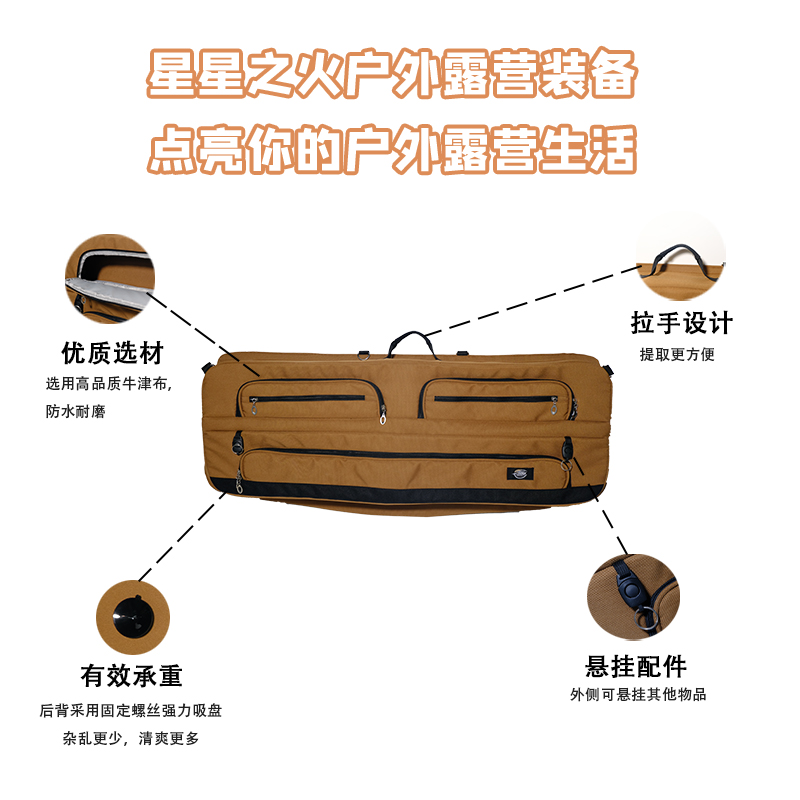 星星之火户外露营装备
点亮你的户外露营生活

优质选材
选用高品质牛津布，
防水耐磨

拉手设计
提取更方便

有效承重
后背采用固定螺丝强力吸盘
杂乱更少，清爽更多

悬挂配件
外侧可悬挂其他物品