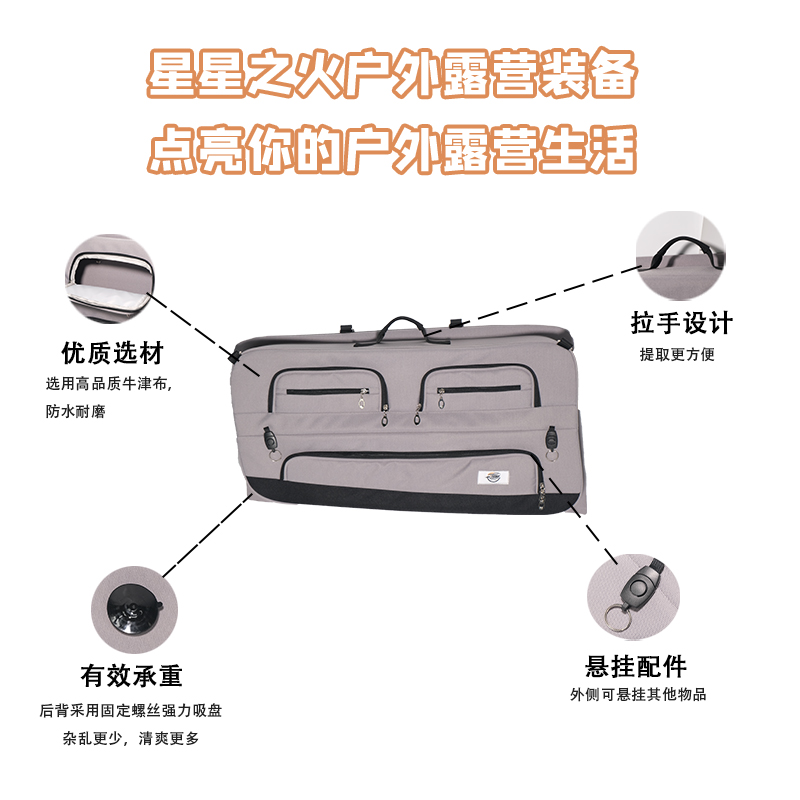 星星之火户外露营装备
点亮你的户外露营生活

优质选材
选用高品质牛津布，
防水耐磨

拉手设计
提取更方便

有效承重
后背采用固定螺丝强力吸盘
杂乱更少，清爽更多

悬挂配件
外侧可悬挂其他物品