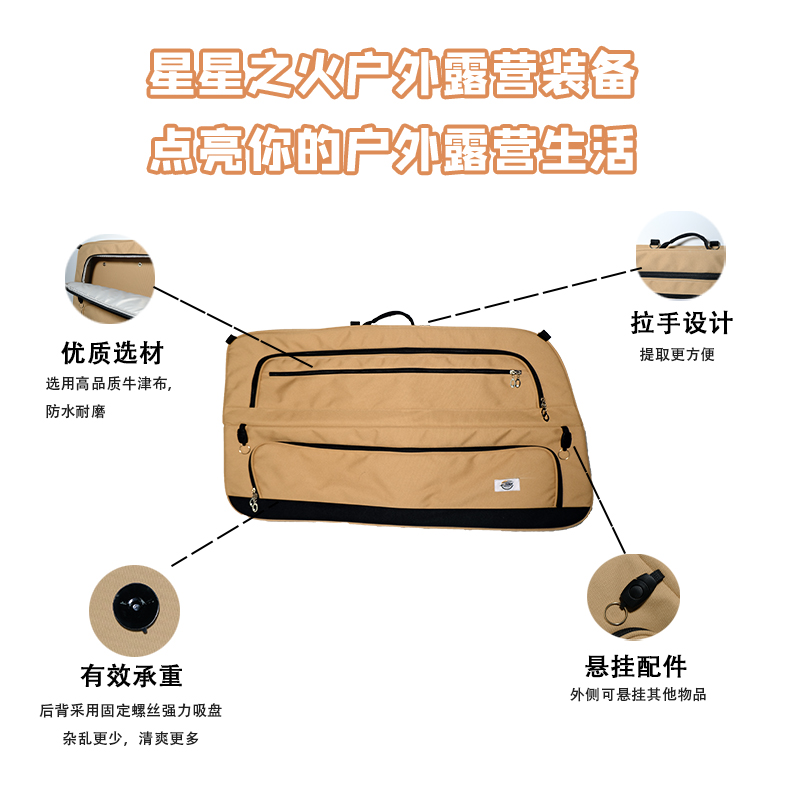 星星之火户外露营装备
点亮你的户外露营生活

优质选材
选用高品质牛津布，
防水耐磨

拉手设计
提取更方便

有效承重
后背采用固定螺丝强力吸盘
杂乱更少，清爽更多

悬挂配件
外侧可悬挂其他物品