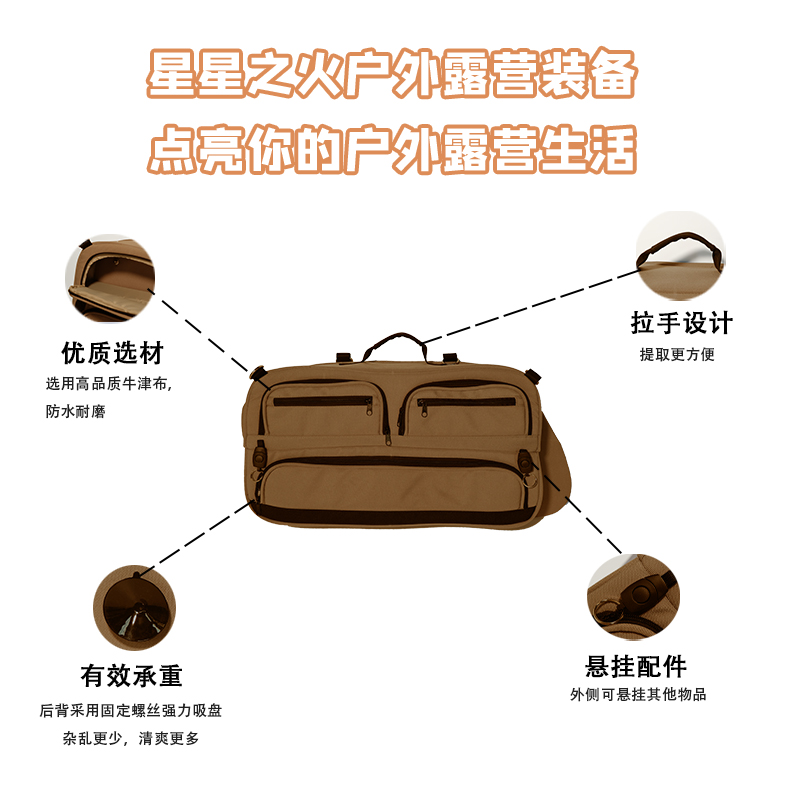 星星之火户外露营装备
点亮你的户外露营生活

优质选材
选用高品质牛津布，
防水耐磨

拉手设计
提取更方便

有效承重
后背采用固定螺丝强力吸盘
杂乱更少，清爽更多

悬挂配件
外侧可悬挂其他物品