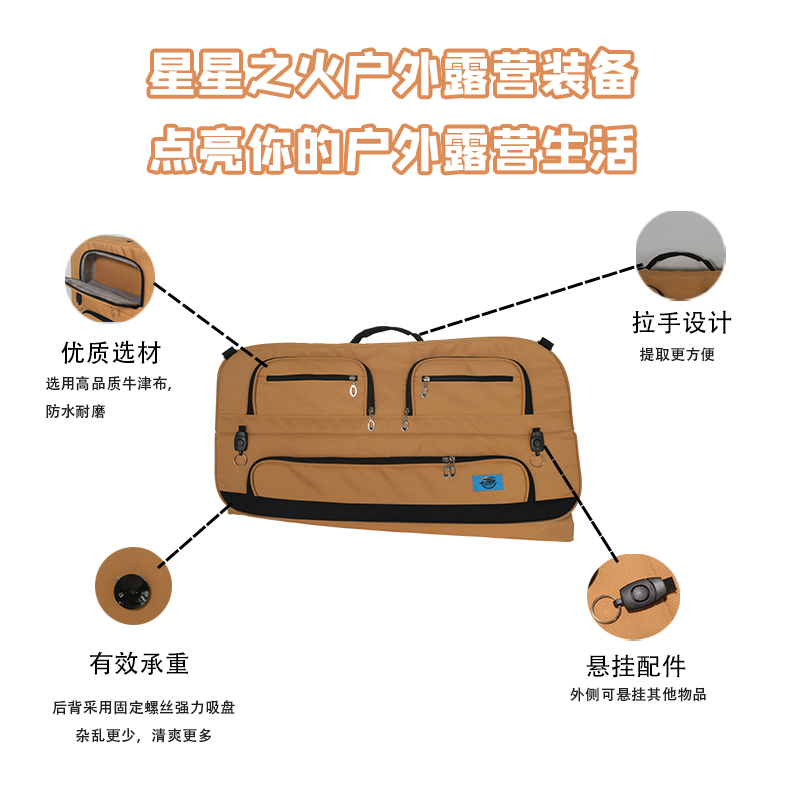 星星之火户外露营装备
点亮你的户外露营生活

优质选材
选用高品质牛津布，
防水耐磨

拉手设计
提取更方便

有效承重
后背采用固定螺丝强力吸盘
杂乱更少，清爽更多

悬挂配件
外侧可悬挂其他物品